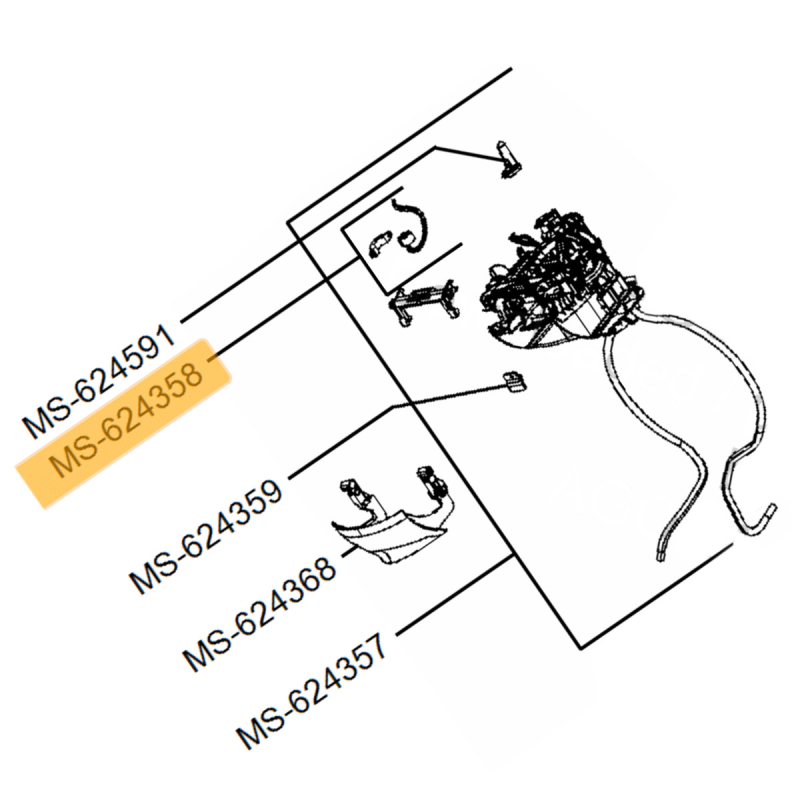 MS-624591
MS-624358
MS-624359
MS-624368
MS-624357