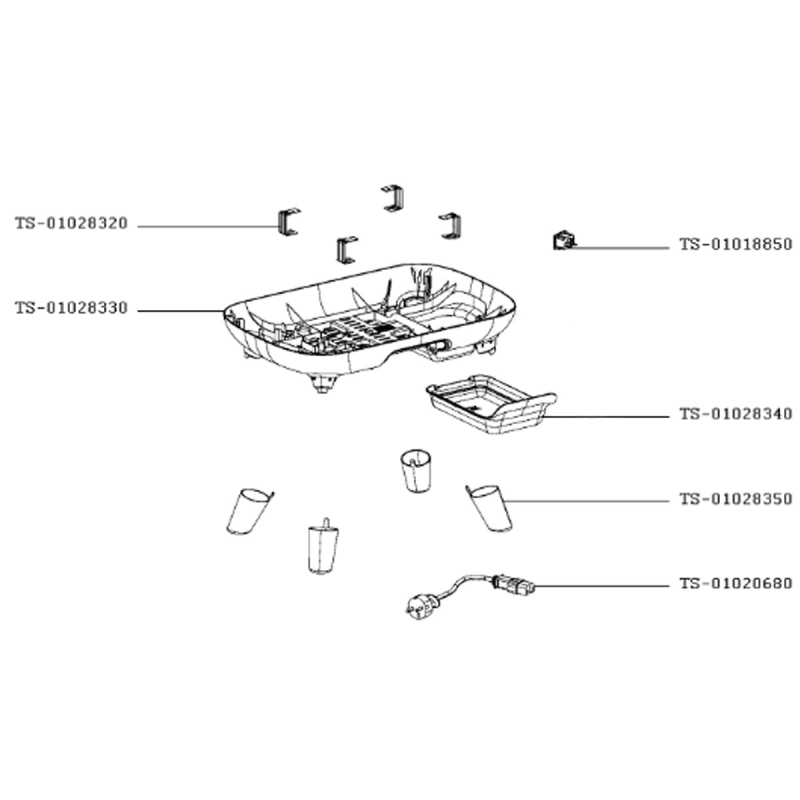 TS-01028320

TS-01018850

TS-01028330

TS-01028340

TS-01028350

TS-01020680